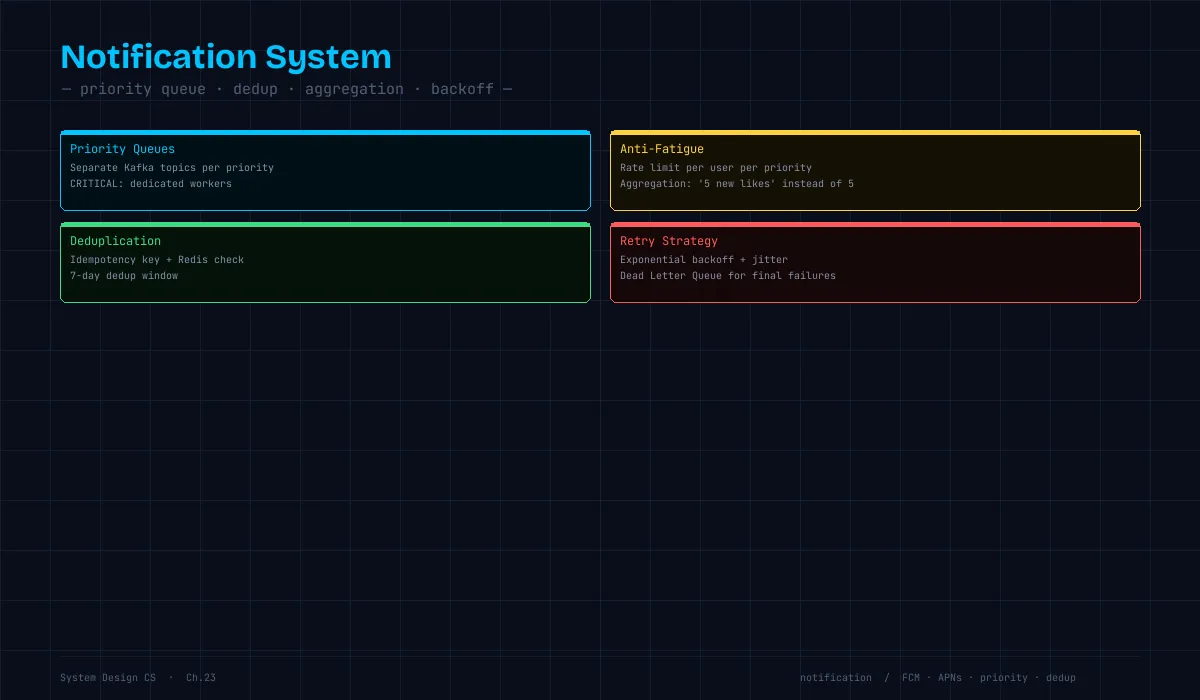 Notification System

— priority queue · dedup · aggregation · backoff —

Priority Queues
Separate Kafka topics per priority
CRITICAL: dedicated workers

Deduplication
Idempotency key + Redis check
7-day dedup window

Anti-Fatigue
Rate limit per user per priority
Aggregation: '5 new likes' instead of 5

Retry Strategy
Exponential backoff + jitter
Dead Letter Queue for final failures

System Design CS · Ch.23

notification / FCM · APNs · priority · dedup