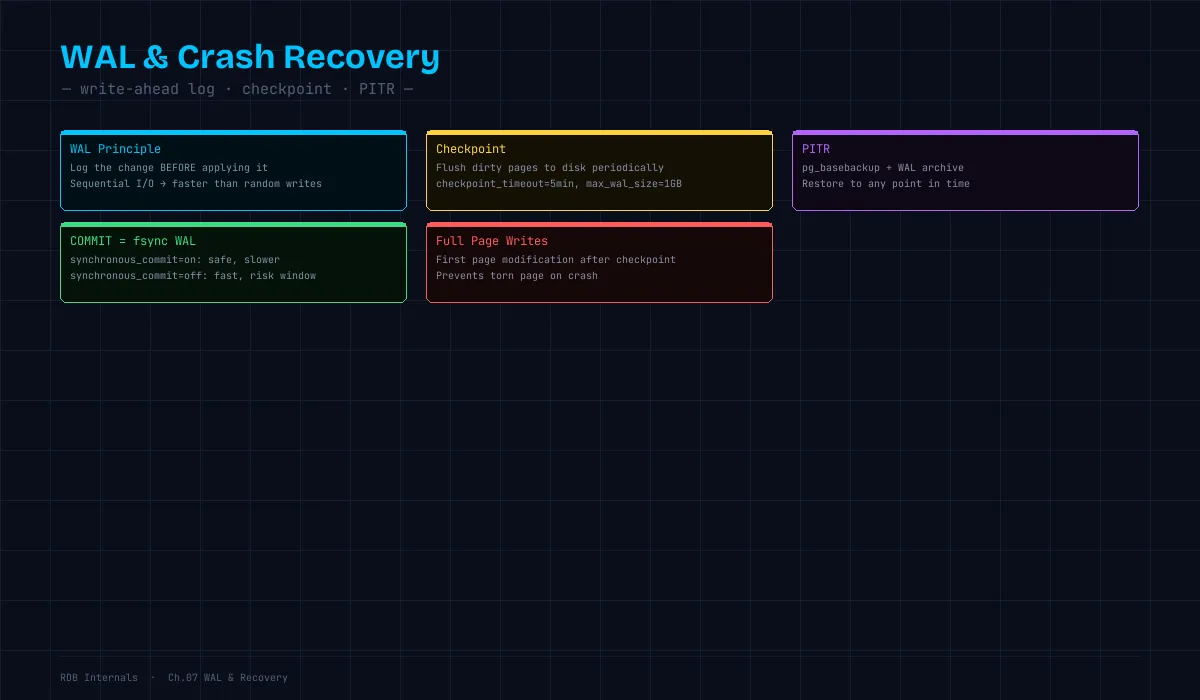 WAL & Crash Recovery

— write-ahead log · checkpoint · PITR —

WAL Principle
Log the change BEFORE applying it
Sequential I/O → faster than random writes

Checkpoint
Flush dirty pages to disk periodically
checkpoint_timeout=5min, max_wal_size=1GB

PITR
pg_basebackup + WAL archive
Restore to any point in time

COMMIT = fsync WAL
synchronous_commit=on: safe, slower
synchronous_commit=off: fast, risk window

Full Page Writes
First page modification after checkpoint
Prevents torn page on crash

RDB Internals · Ch.07 WAL & Recovery